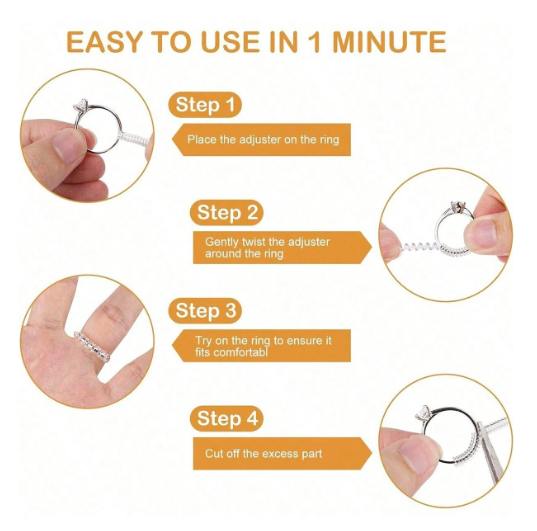 EASY TO USE IN 1 MINUTE

Step 1

Place the adjuster on the ring

Step 2

Gently twist the adjuster around the ring

Step 3

Try on the ring to ensure it fits comfortabl

Step 4

Cut off the excess part